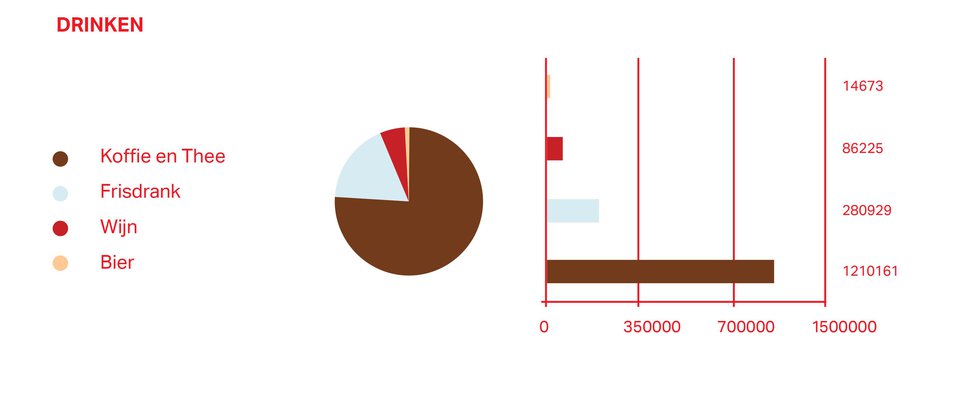 DRINKEN

Koffie en Thee
Frisdrank
Wijn
Bier

14673
86225
280929
1210161

0
350000
700000
1500000