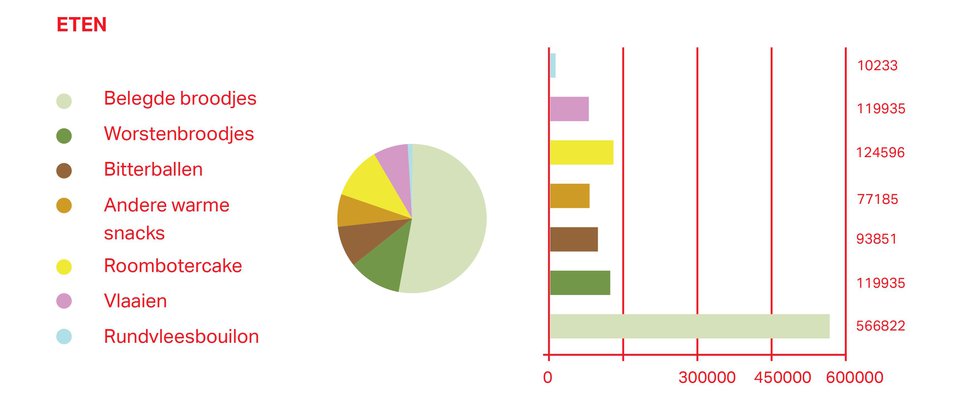 ETEN

Belegde broodjes
Worstenbroodjes
Bitterballen
Andere warme snacks
Roombotercake
Vlaaien
Rundvleesbouilon

10233
119935
124596
77185
93851
119935
566822

0
300000
450000
600000